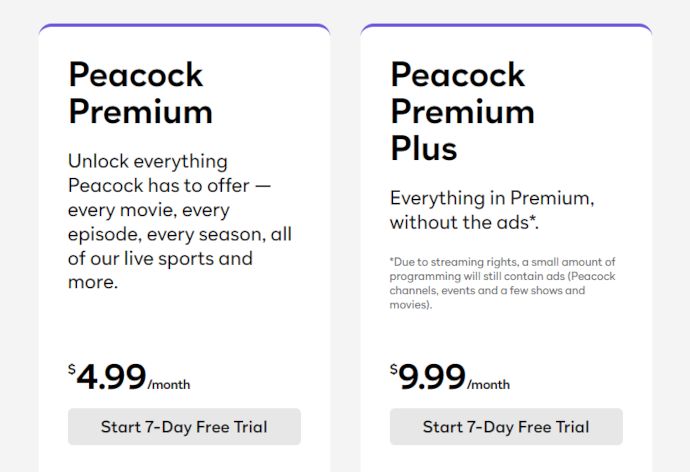 Peacock Premium

Unlock everything Peacock has to offer — every movie, every episode, every season, all of our live sports and more.

$4.99/month

Start 7-Day Free Trial

Peacock Premium Plus

Everything in Premium, without the ads*.

*Due to streaming rights, a small amount of programming will still contain ads (Peacock channels, events and a few shows and movies).

$9.99/month

Start 7-Day Free Trial